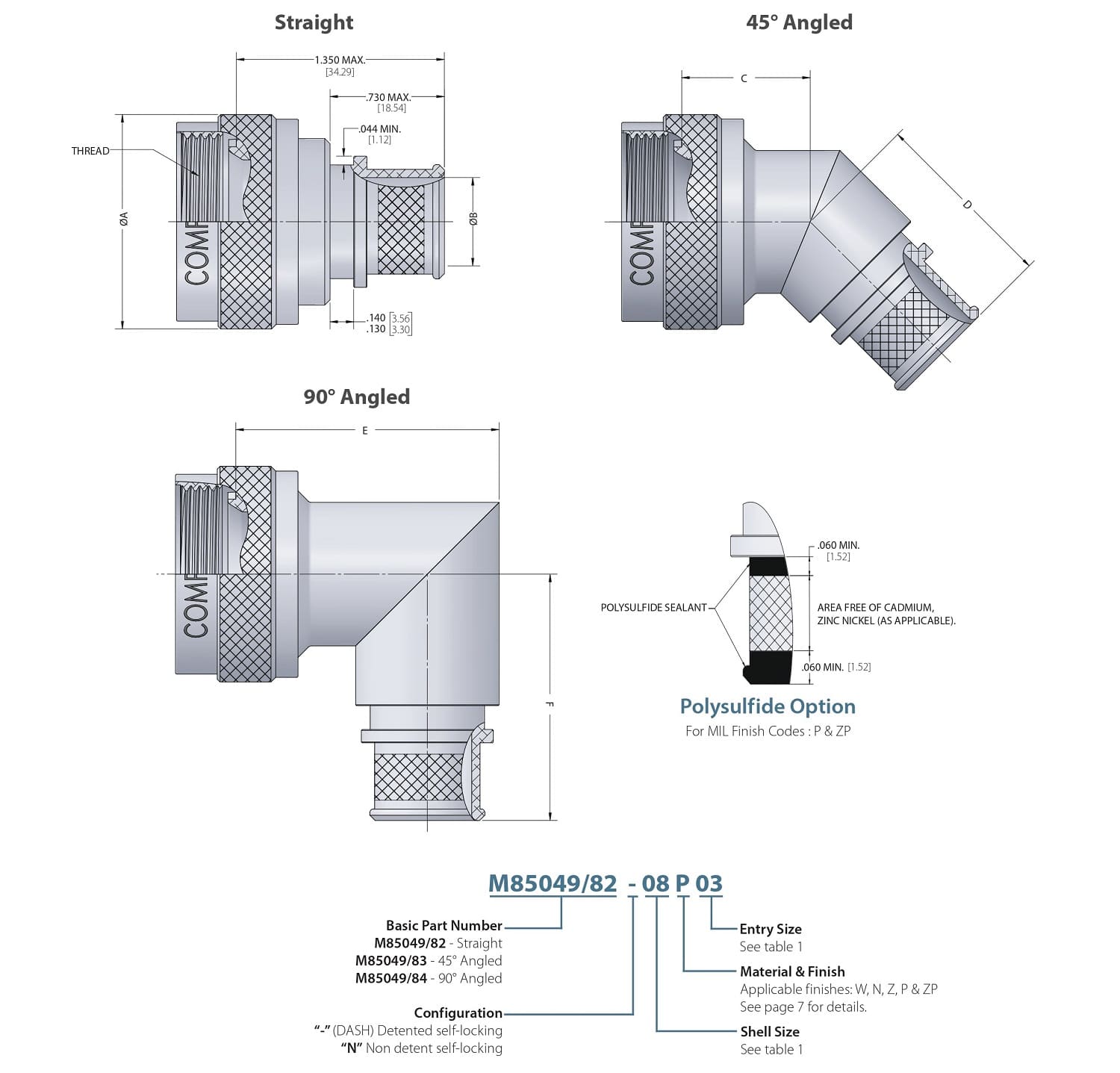 Straight

1.350 MAX.
[34.29]

.730 MAX.
[18.54]

.044 MIN.
[1.12]

THREAD

ØA

ØB

COMP

.140 [3.56]
.130 [3.30]

45° Angled

C

D

COMP

90° Angled

E

F

COMP

.060 MIN.
[1.52]

POLYSULFIDE SEALANT

AREA FREE OF CADMIUM, ZINC NICKEL (AS APPLICABLE).

.060 MIN. [1.52]

Polysulfide Option
For MIL Finish Codes : P & ZP

M85049/82 - 08 P 03

Basic Part Number
M85049/82 - Straight
M85049/83 - 45° Angled
M85049/84 - 90° Angled

Configuration
"-" (DASH) Detented self-locking
"N" Non detent self-locking

Entry Size
See table 1

Material & Finish
Applicable finishes: W, N, Z, P & ZP
See page 7 for details.

Shell Size
See table 1